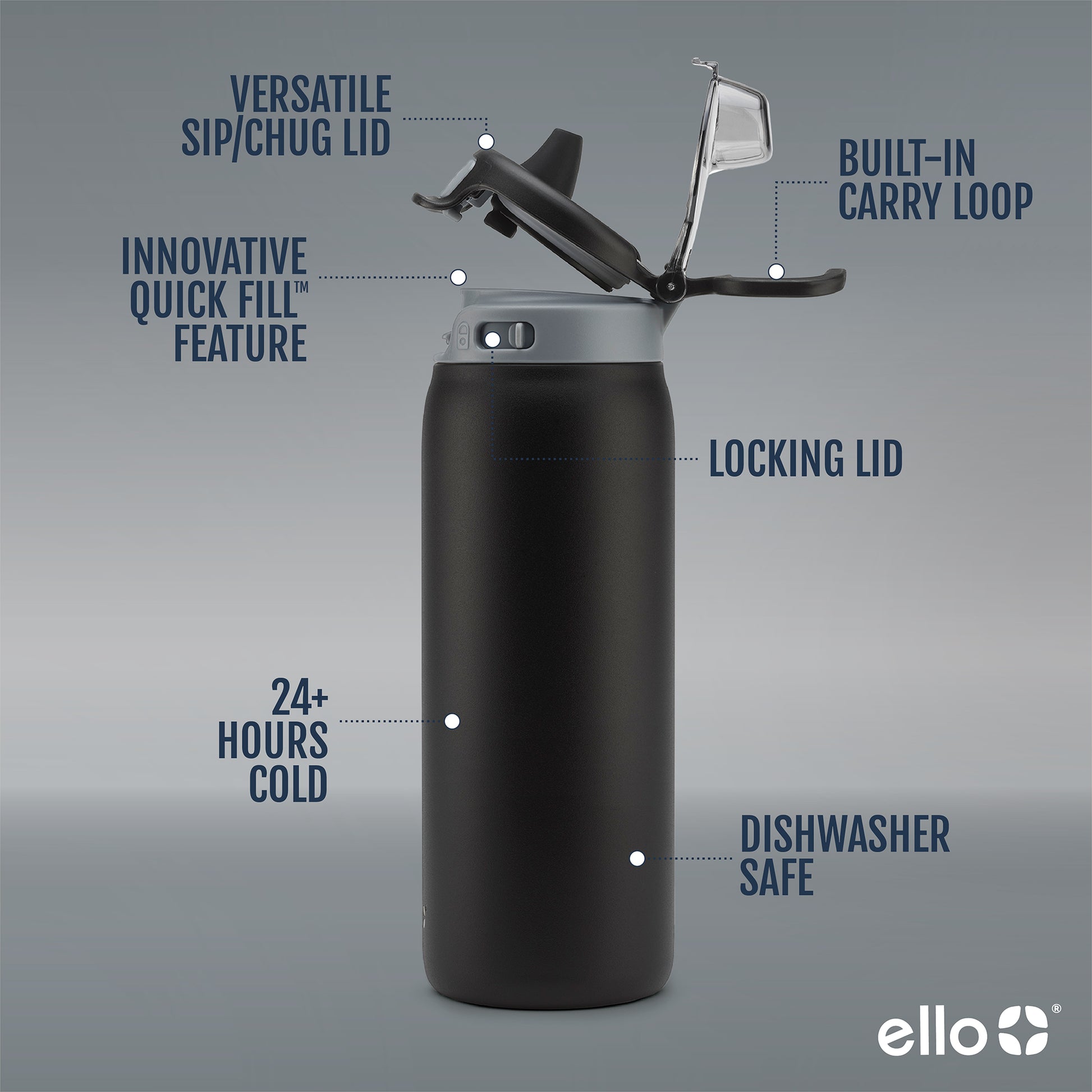 VERSATILE SIP/CHUG LID

BUILT-IN CARRY LOOP

INNOVATIVE QUICK FILL™ FEATURE

LOCKING LID

24+ HOURS COLD

DISHWASHER SAFE

ello®