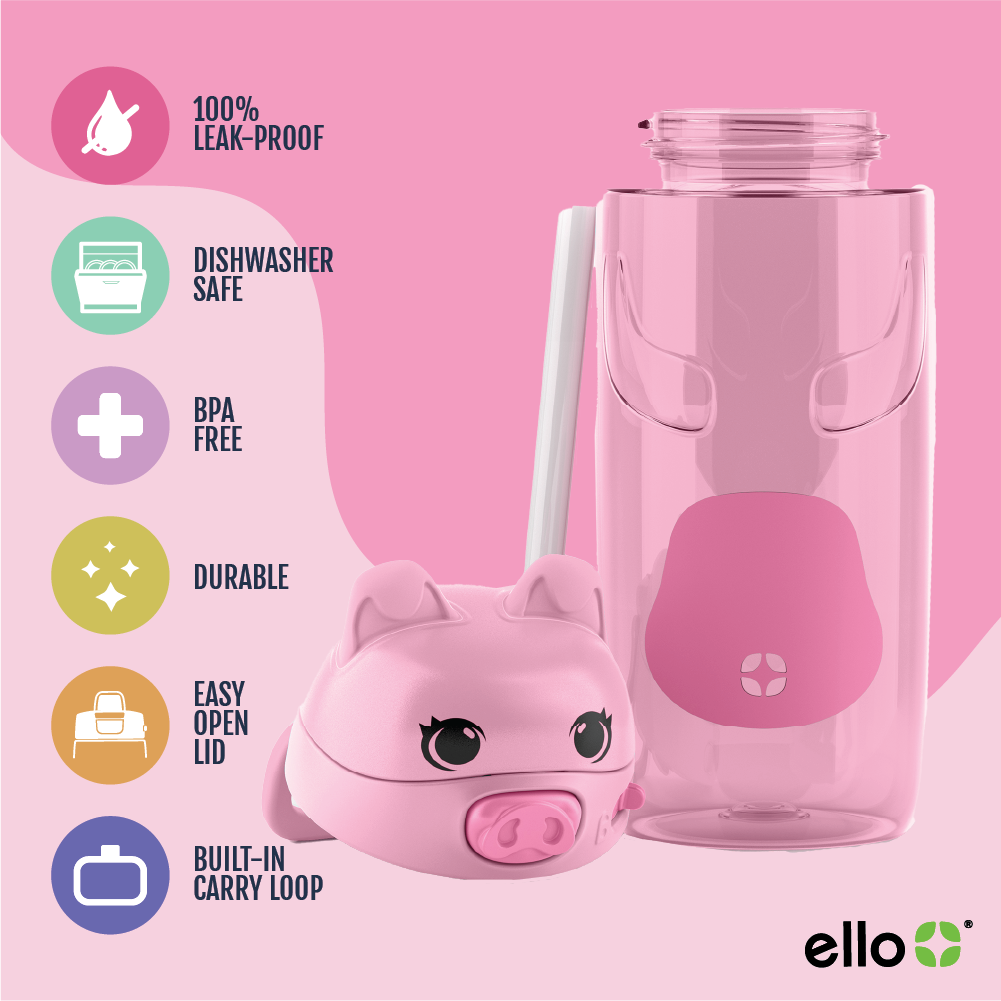 100%
LEAK-PROOF

DISHWASHER
SAFE

BPA
FREE

DURABLE

EASY
OPEN
LID

BUILT-IN
CARRY LOOP

ello®