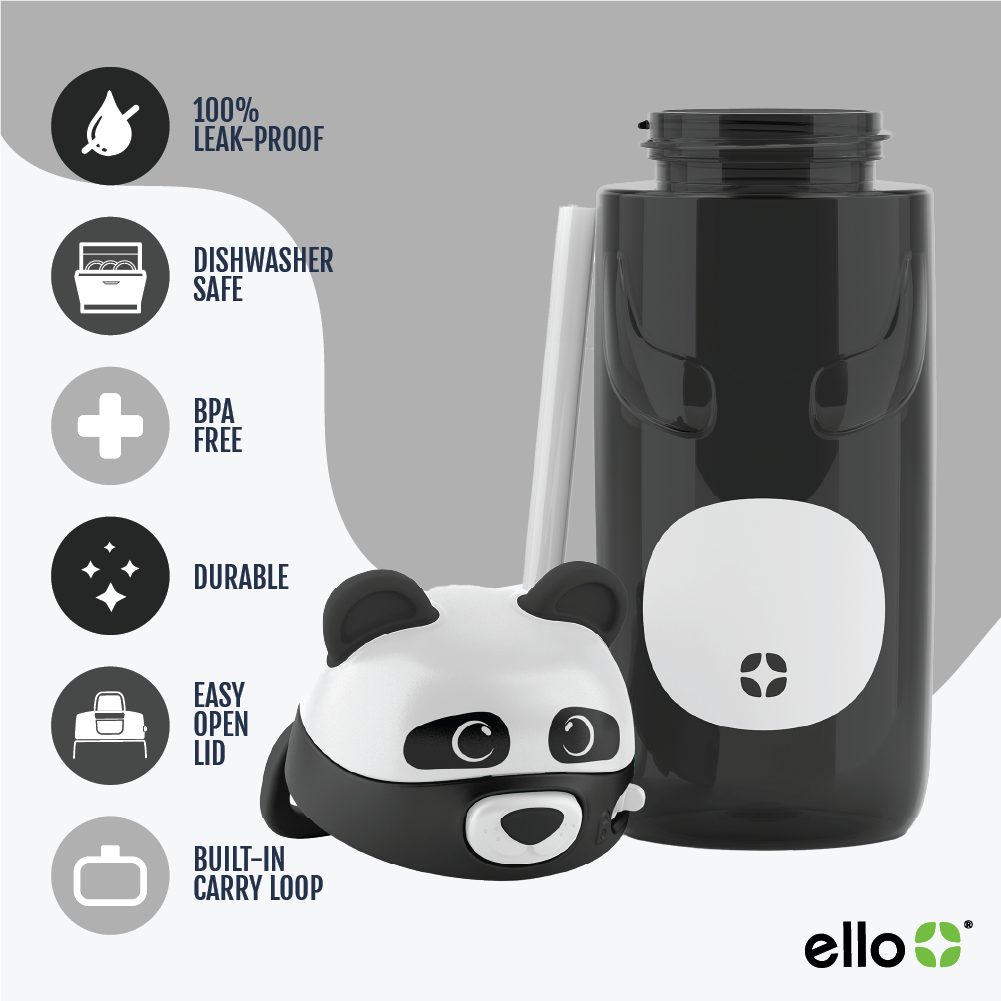 100%
LEAK-PROOF

DISHWASHER
SAFE

BPA
FREE

DURABLE

EASY
OPEN
LID

BUILT-IN
CARRY LOOP

ello®