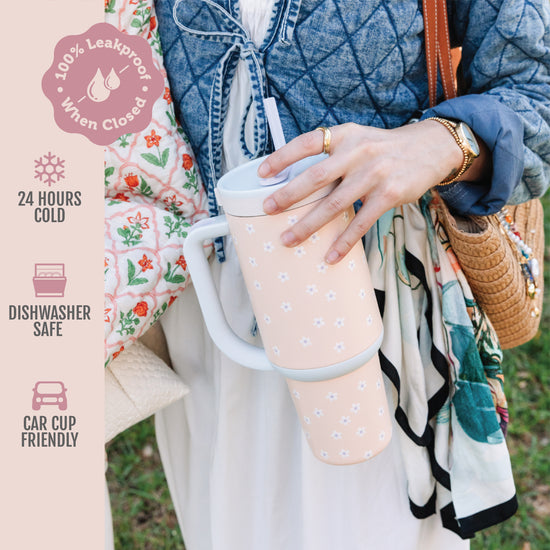 100% Leakproof When Closed

24 HOURS COLD

DISHWASHER SAFE

CAR CUP FRIENDLY