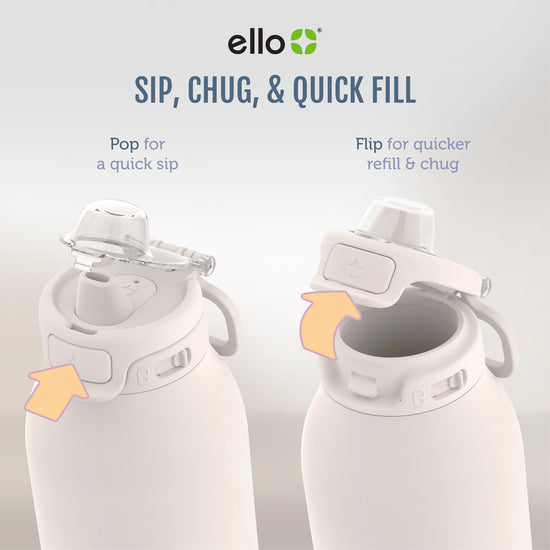 ello®

SIP, CHUG, & QUICK FILL

Pop for a quick sip

Flip for quicker refill & chug