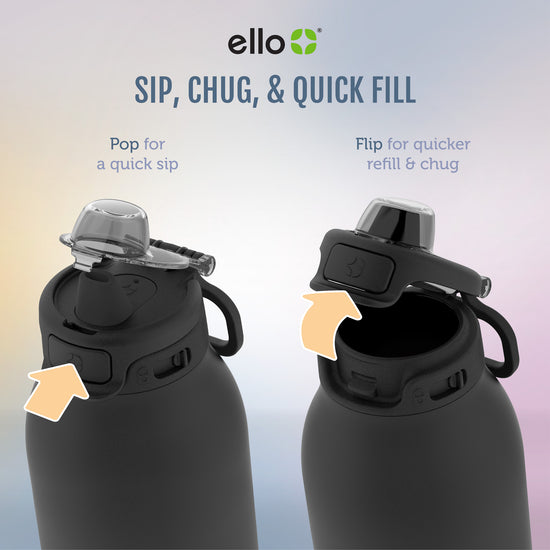 ello®

SIP, CHUG, & QUICK FILL

Pop for a quick sip

Flip for quicker refill & chug