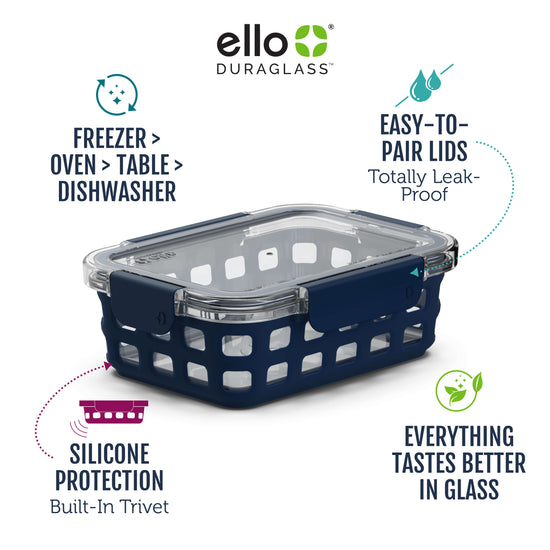 ello®
DURAGLASS™

FREEZER > OVEN > TABLE > DISHWASHER

EASY-TO-PAIR LIDS
Totally Leak-Proof

SILICONE PROTECTION
Built-In Trivet

EVERYTHING TASTES BETTER IN GLASS