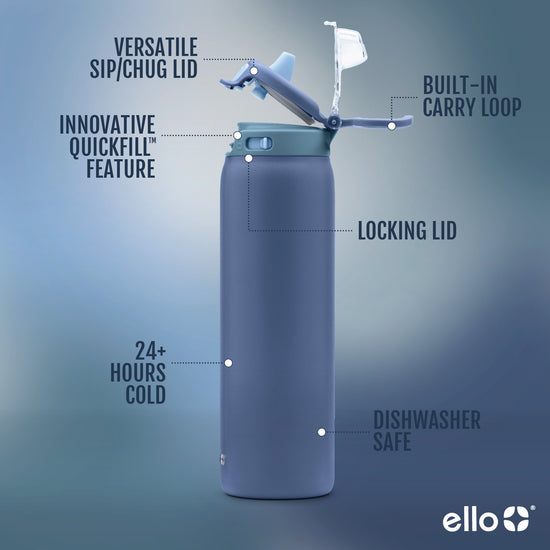 VERSATILE SIP/CHUG LID

BUILT-IN CARRY LOOP

INNOVATIVE QUICKFILL™ FEATURE

LOCKING LID

24+ HOURS COLD

DISHWASHER SAFE

ello®