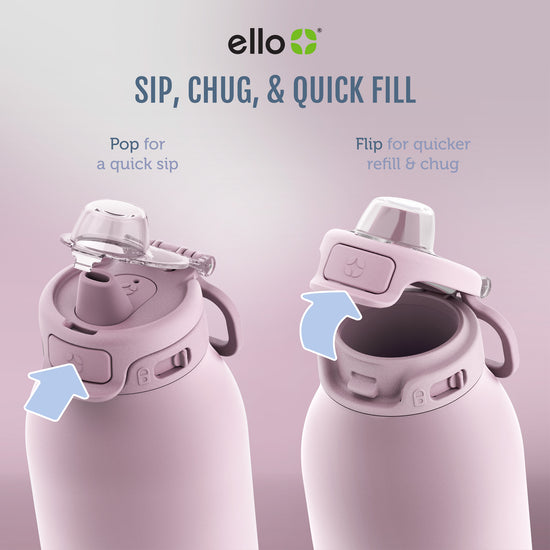 ello®

SIP, CHUG, & QUICK FILL

Pop for a quick sip

Flip for quicker refill & chug