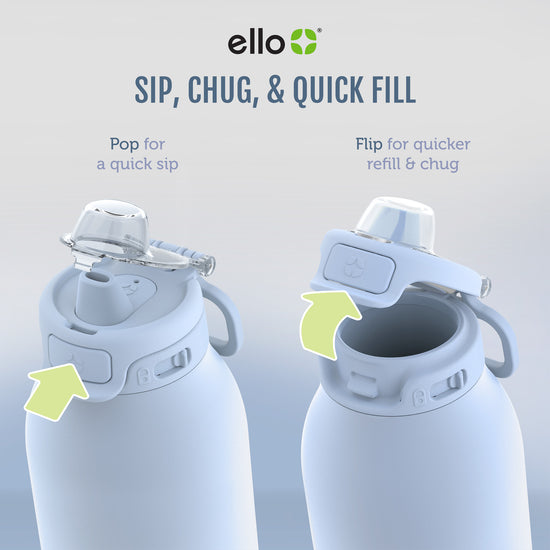 ello®

SIP, CHUG, & QUICK FILL

Pop for a quick sip

Flip for quicker refill & chug